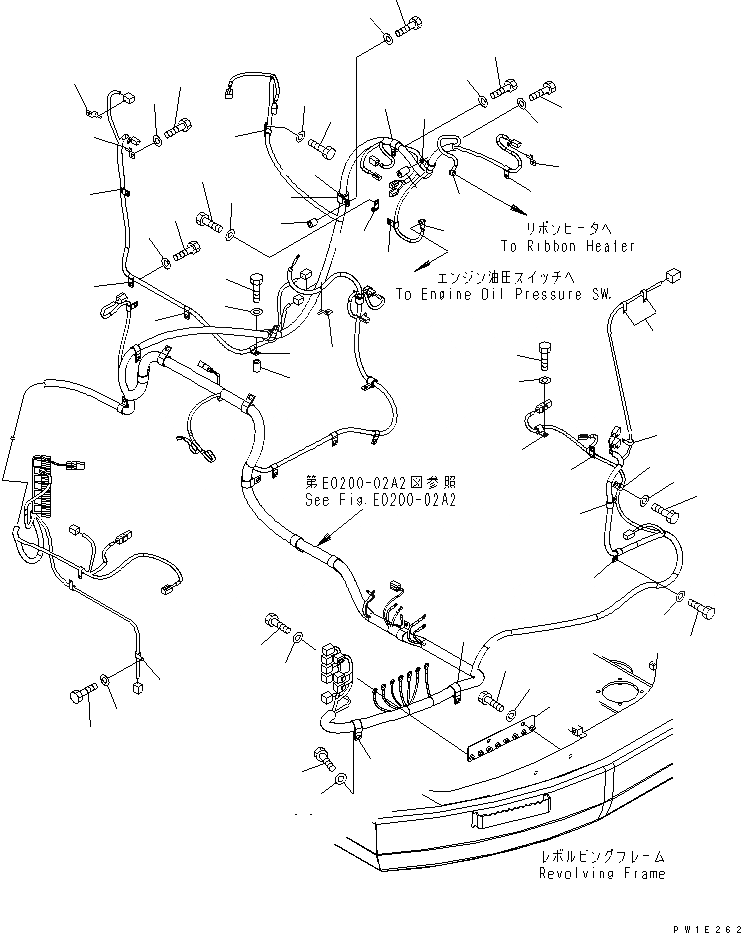 リボンヒータへ
To Ribbon Heater

エンジン油圧スイッチへ
To Engine Oil Pressure SW.

第E0200-02A2図参照
See Fig.E0200-02A2

レボルビングフレーム
Revolving Frame

PW1E262