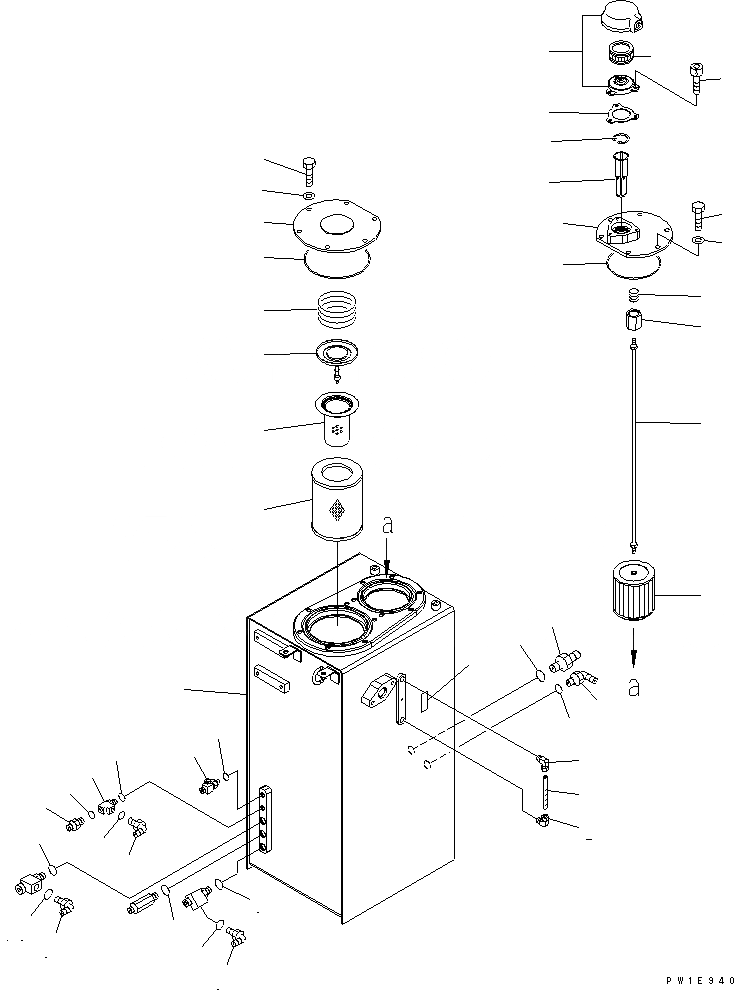 a

a

PW1E940