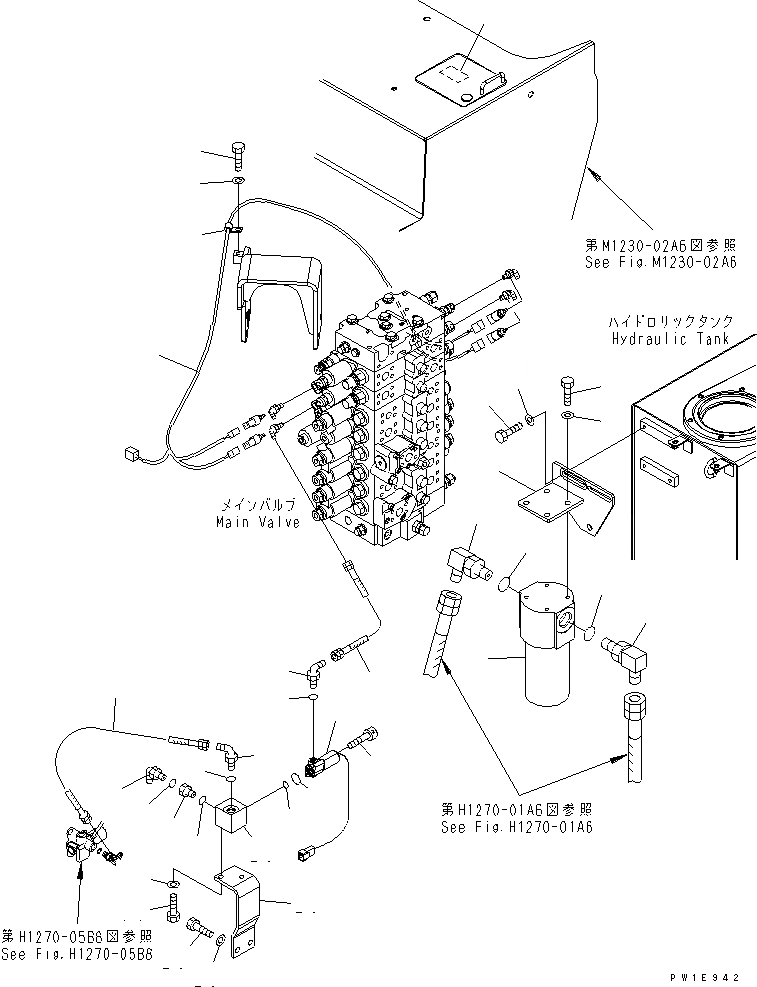 第M1230-02A6図参照
See Fig.M1230-02A6

ハイドロリックタンク
Hydraulic Tank

メインバルブ
Main Valve

第H1270-01A6図参照
See Fig.H1270-01A6

第H1270-05B6図参照
See Fig.H1270-05B6

PW1E942