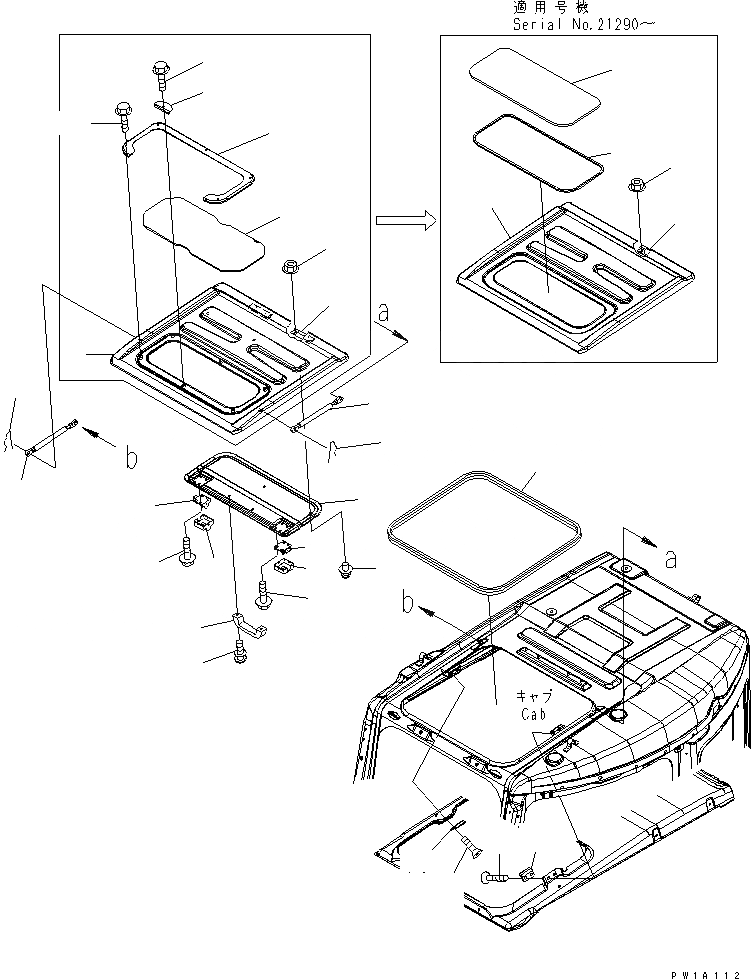 適用号機
Serial No.21290～

a

b

a

b

キャブ
Cab

PW1A112