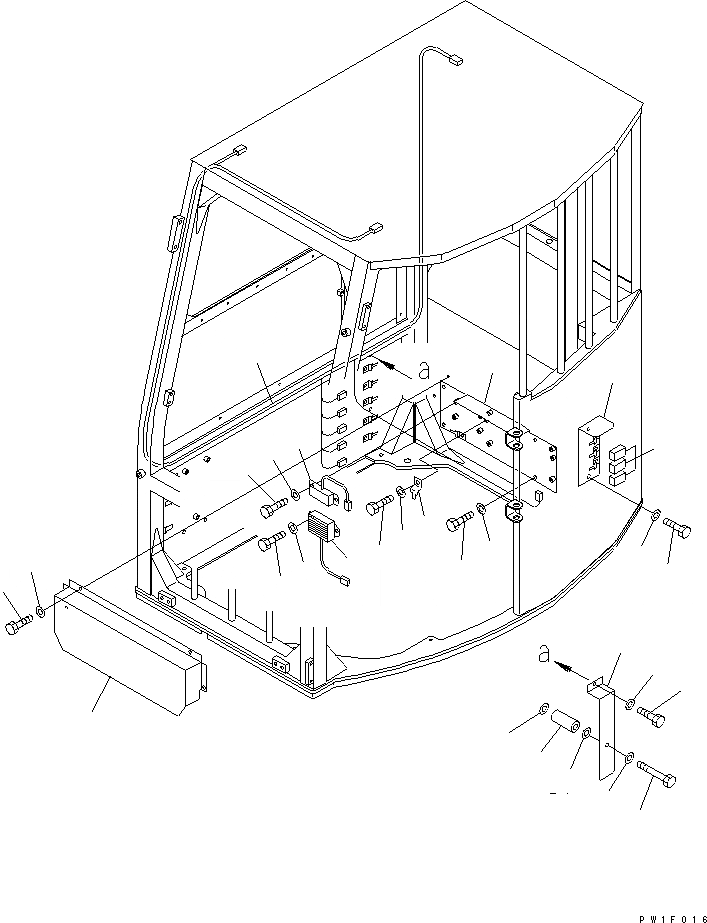 a

a

PW1F016