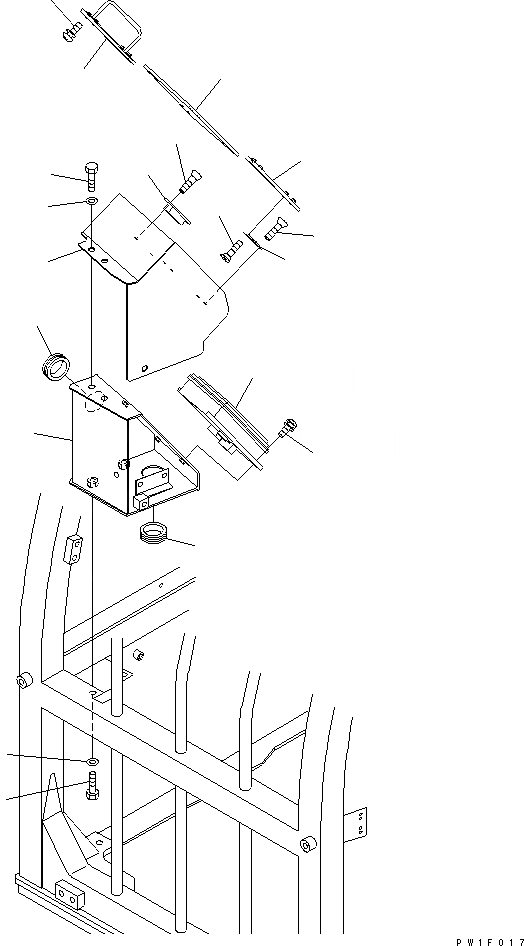 PW1F017