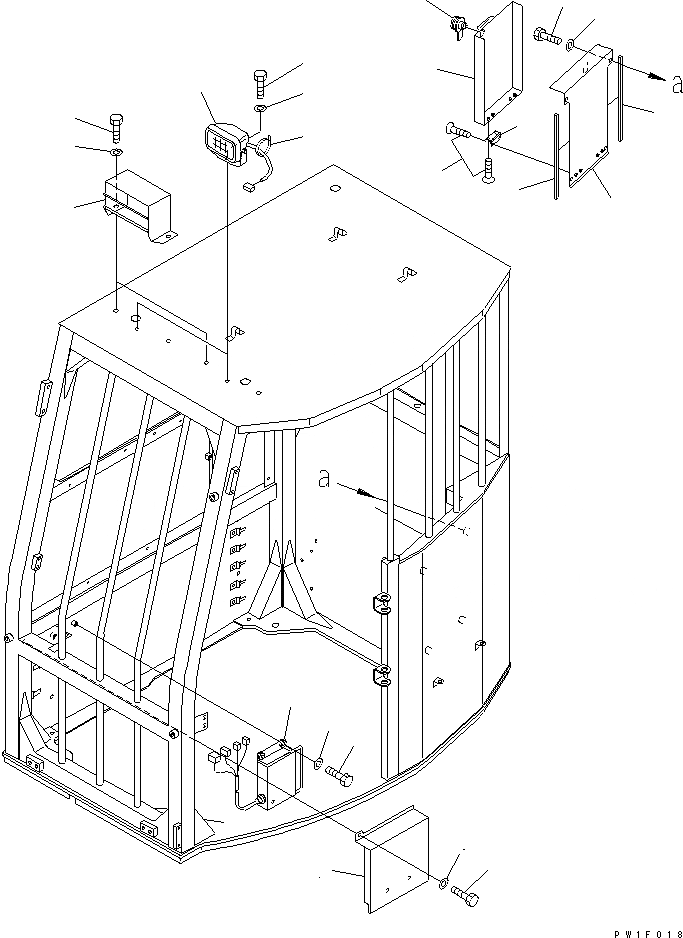 a

a

PW1F018