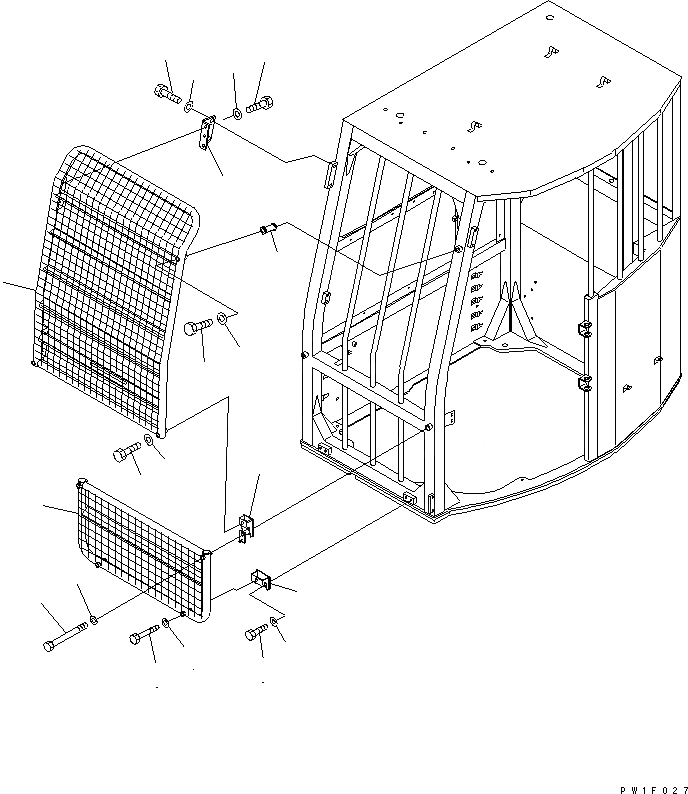 PW1F027