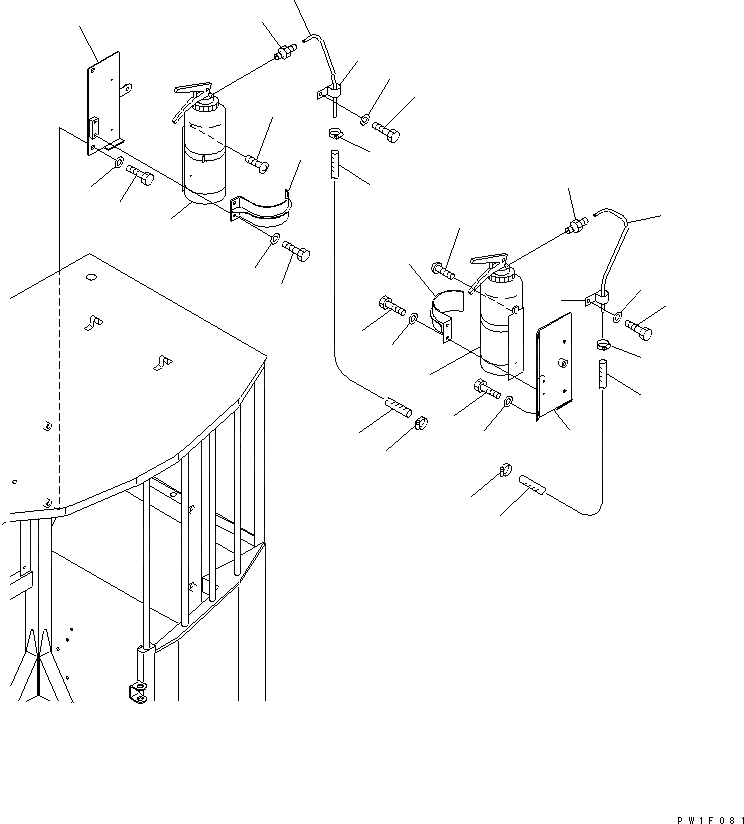 PW1F081