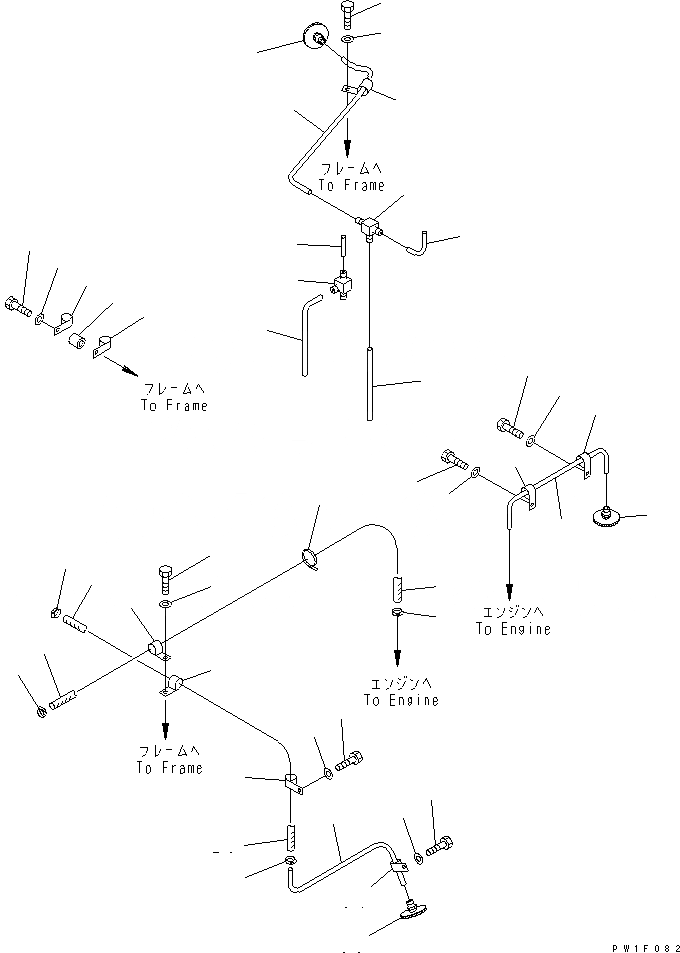 フレームへ
To Frame

フレームへ
To Frame

エンジンへ
To Engine

エンジンへ
To Engine

フレームへ
To Frame

PW1F082