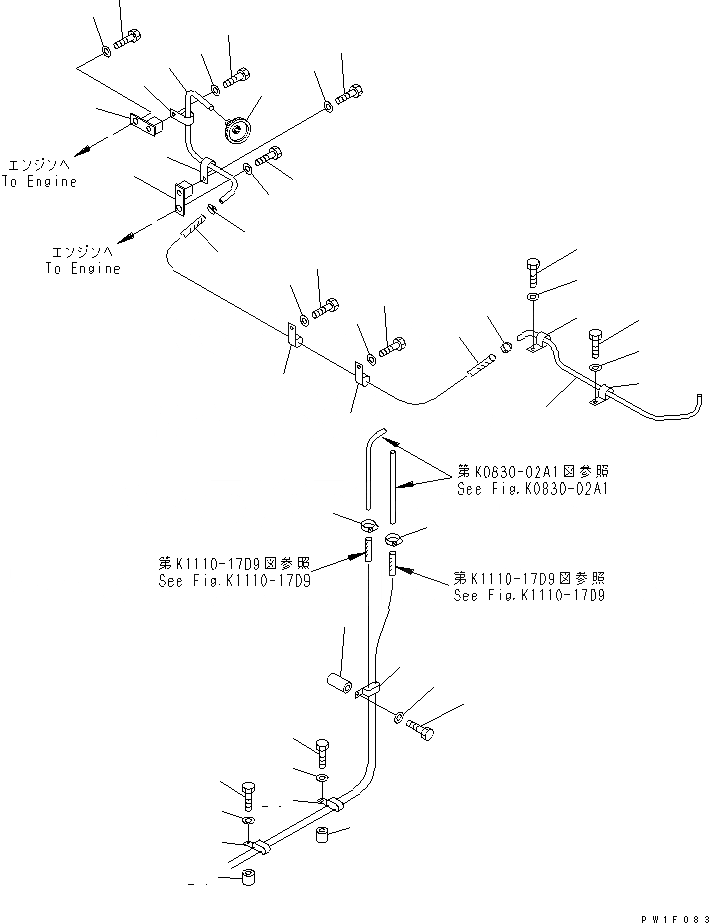 エンジンへ
To Engine

エンジンへ
To Engine

第K0830-02A1図参照
See Fig.K0830-02A1

第K1110-17D9図参照
See Fig.K1110-17D9

第K1110-17D9図参照
See Fig.K1110-17D9

PW1F083