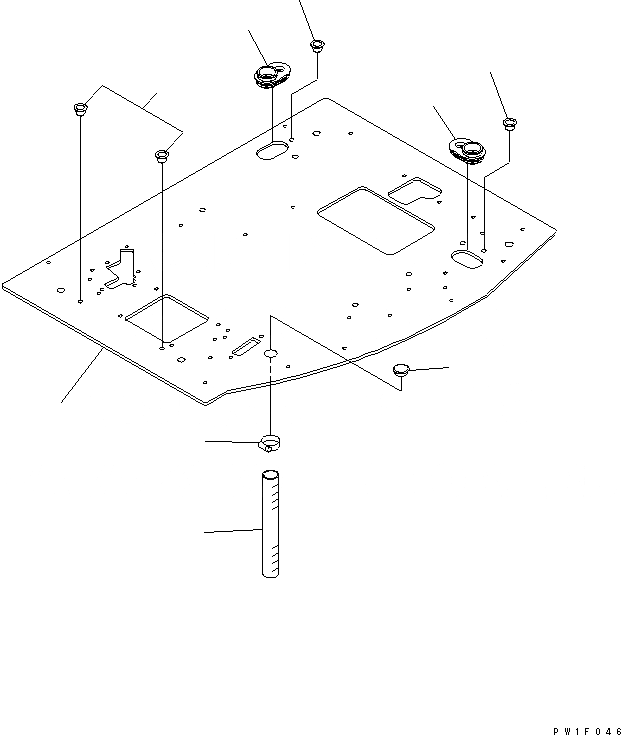 PW1F046