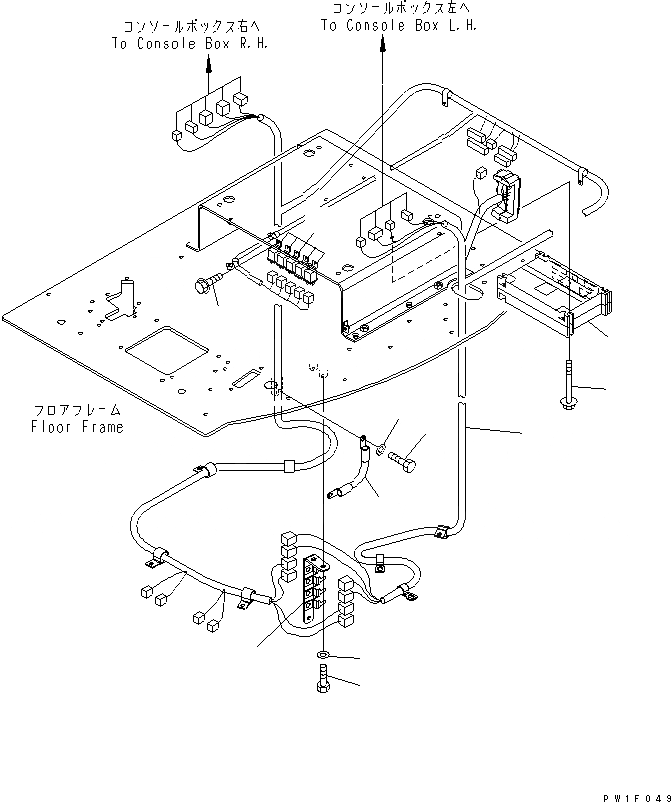 コンソールボックス右へ
To Console Box R.H.

コンソールボックス左へ
To Console Box L.H.

フロアフレーム
Floor Frame

PW1F049