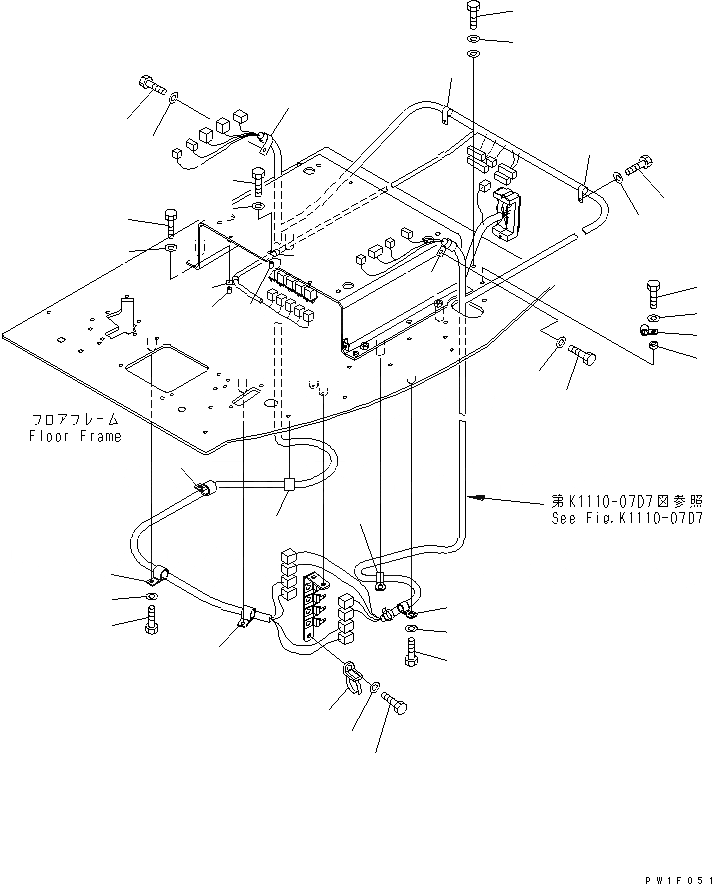 フロアフレーム
Floor Frame

第K1110-07D7図参照
See Fig.K1110-07D7

PW1F051