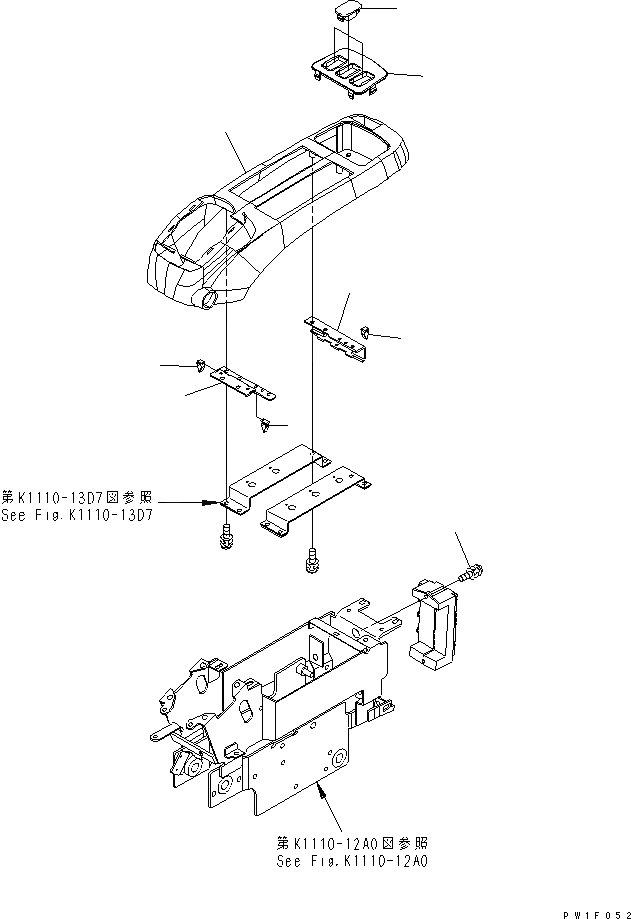 第K1110-13D7図参照
See Fig.K1110-13D7

第K1110-12A0図参照
See Fig.K1110-12A0

PW1F052