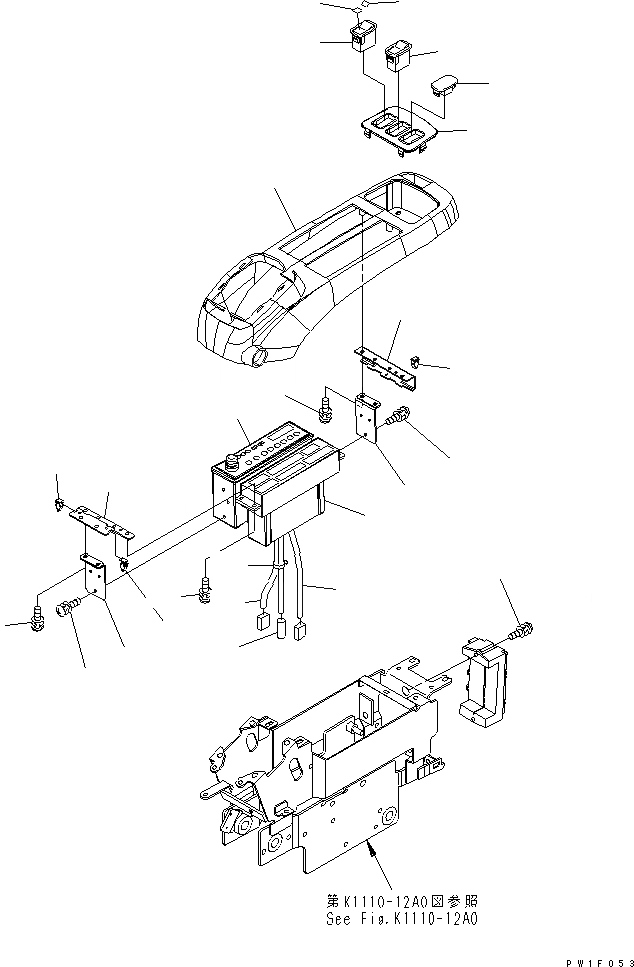 第K1110-12A0図参照
See Fig.K1110-12A0

PW1F053