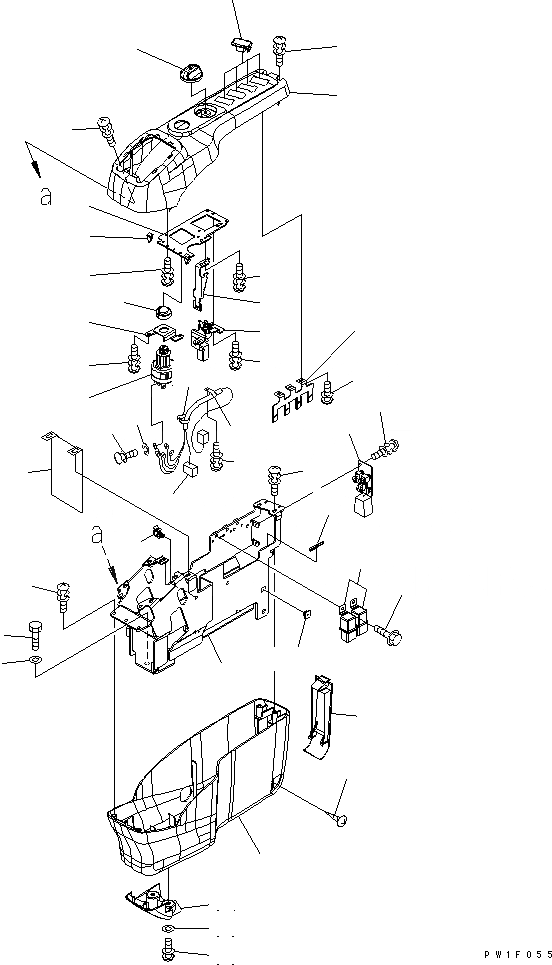 a

a

PW1F055