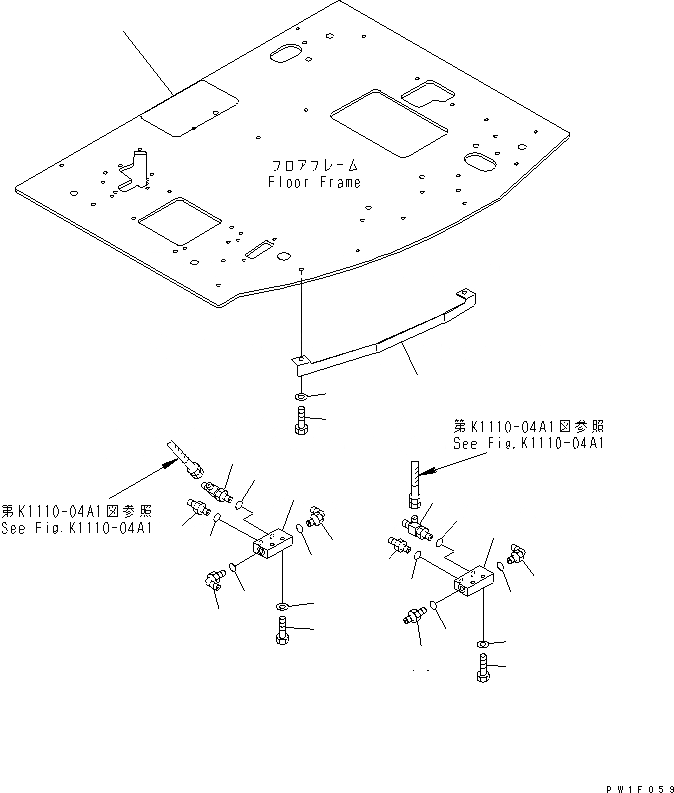 フロアフレーム
Floor Frame

第K1110-04A1図参照
See Fig.K1110-04A1

第K1110-04A1図参照
See Fig.K1110-04A1

PW1F059