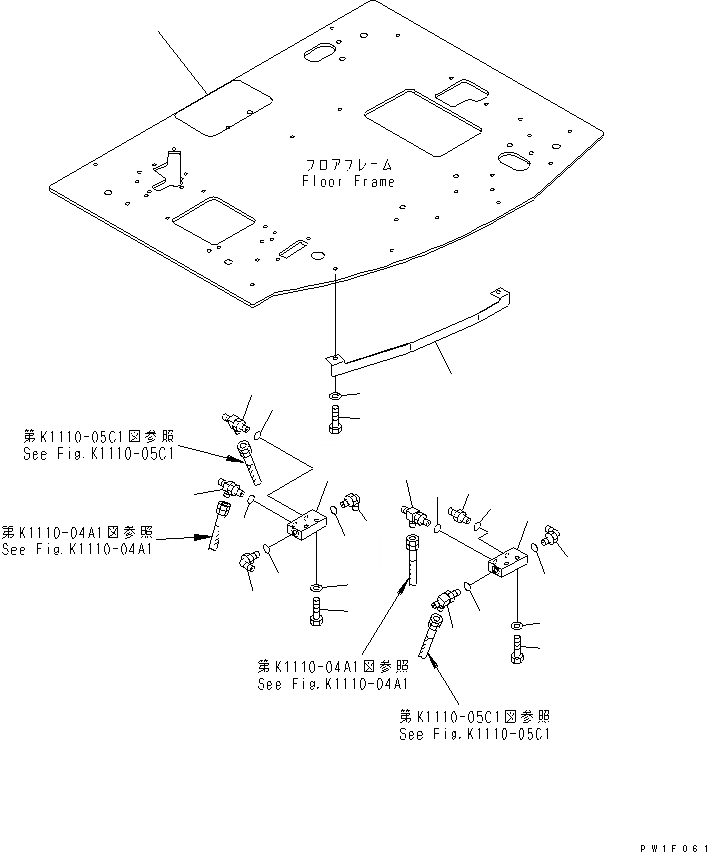 フロアフレーム
Floor Frame

第K1110-05C1図参照
See Fig.K1110-05C1

第K1110-04A1図参照
See Fig.K1110-04A1

第K1110-04A1図参照
See Fig.K1110-04A1

第K1110-05C1図参照
See Fig.K1110-05C1

PW1F061