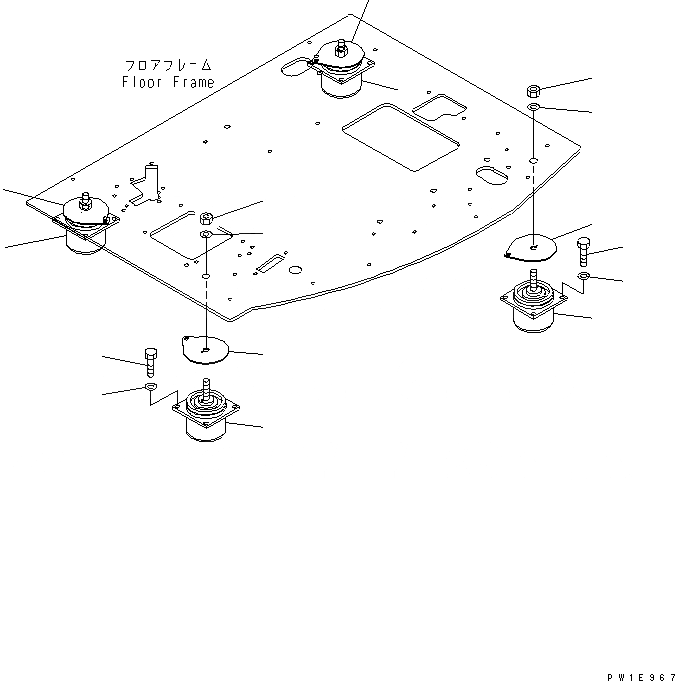 フロアフレーム
Floor Frame

PW1E967