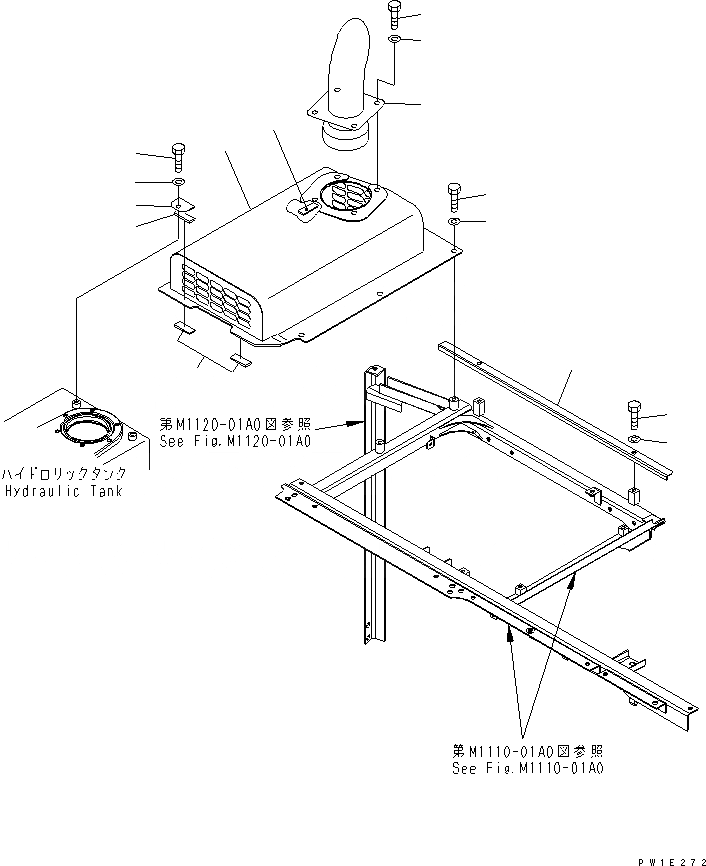 第M1120-01A0図参照
See Fig.M1120-01A0

ハイドロリックタンク
Hydraulic Tank

第M1110-01A0図参照
See Fig.M1110-01A0

PW1E272