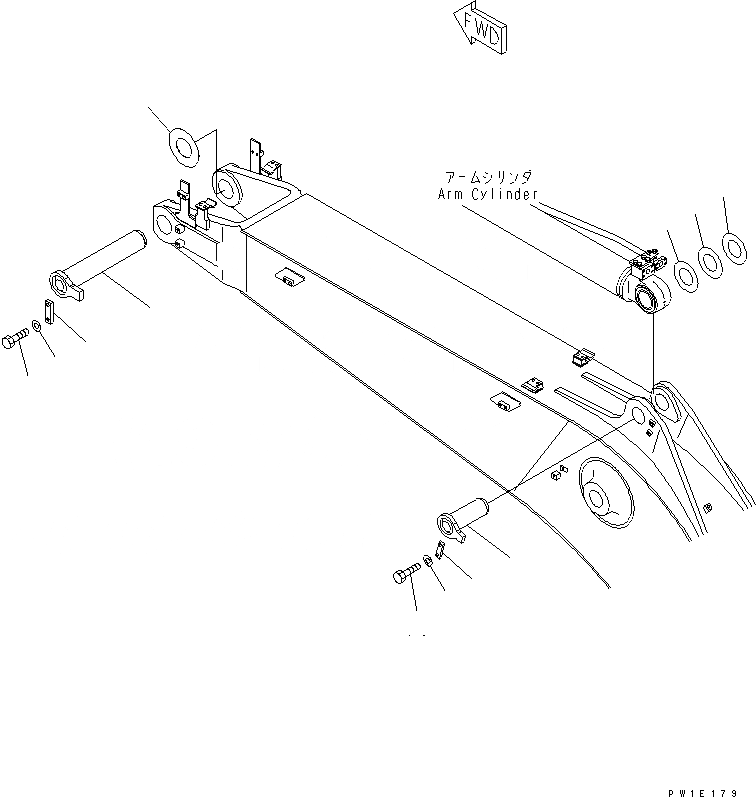 FWD

アームシリンダ
Arm Cylinder

PW1E179