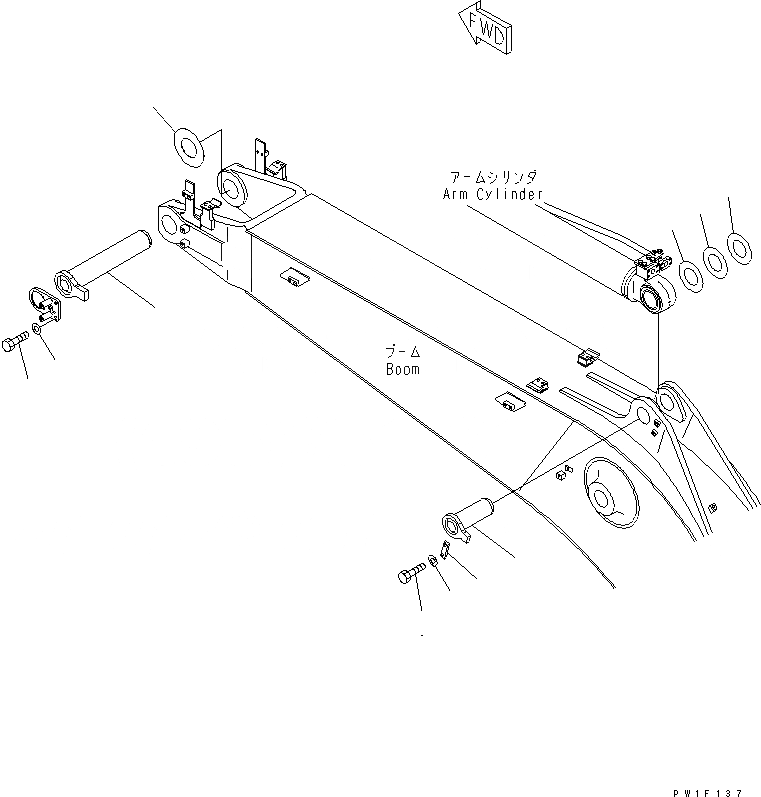 FWD

アームシリンダ
Arm Cylinder

ブーム
Boom

PW1F137