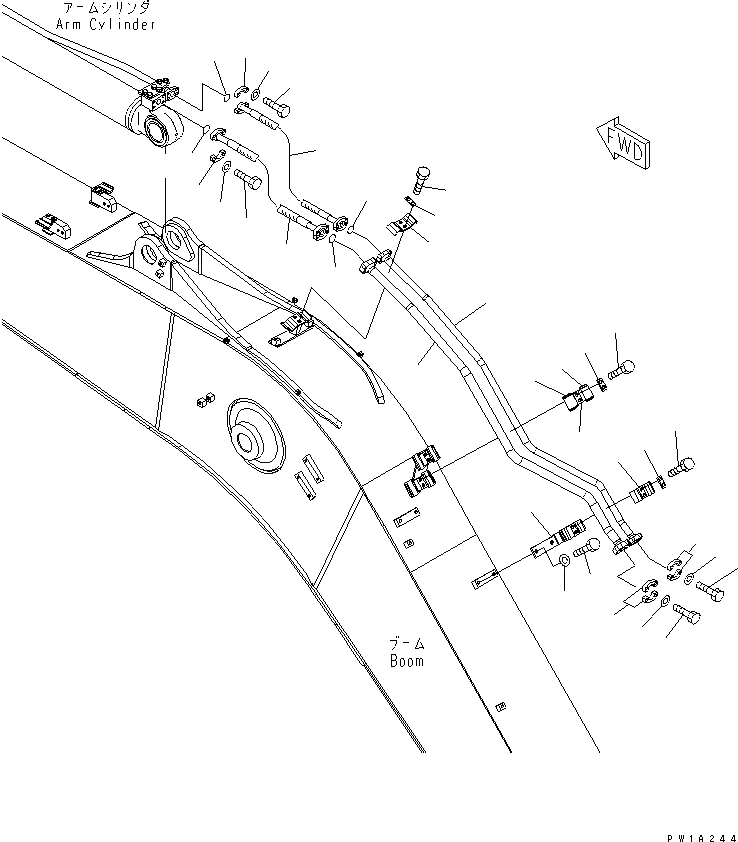 アームシリンダ
Arm Cylinder

FWD

ブーム
Boom

PW1A244