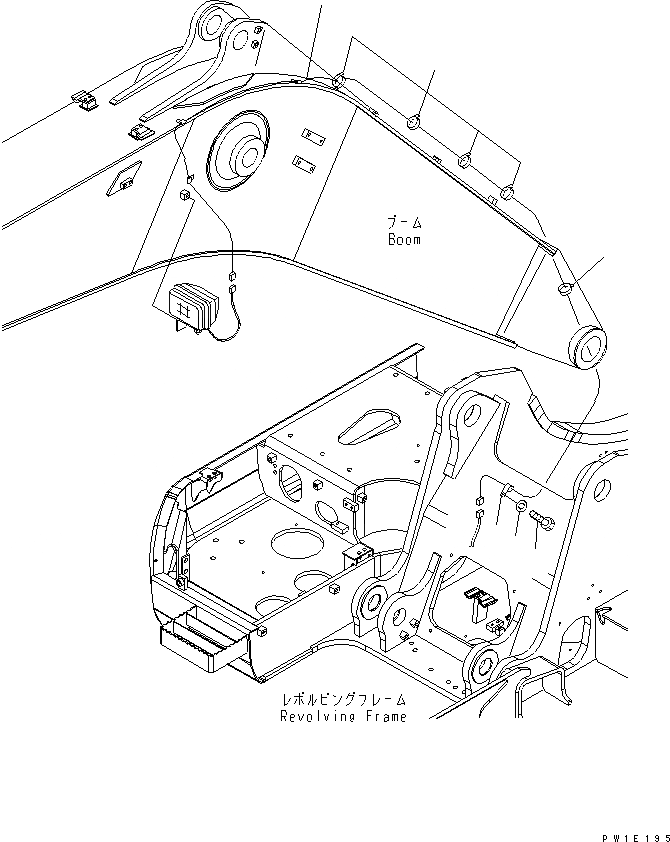 ブーム
Boom

レボルビングフレーム
Revolving Frame

PW1E195