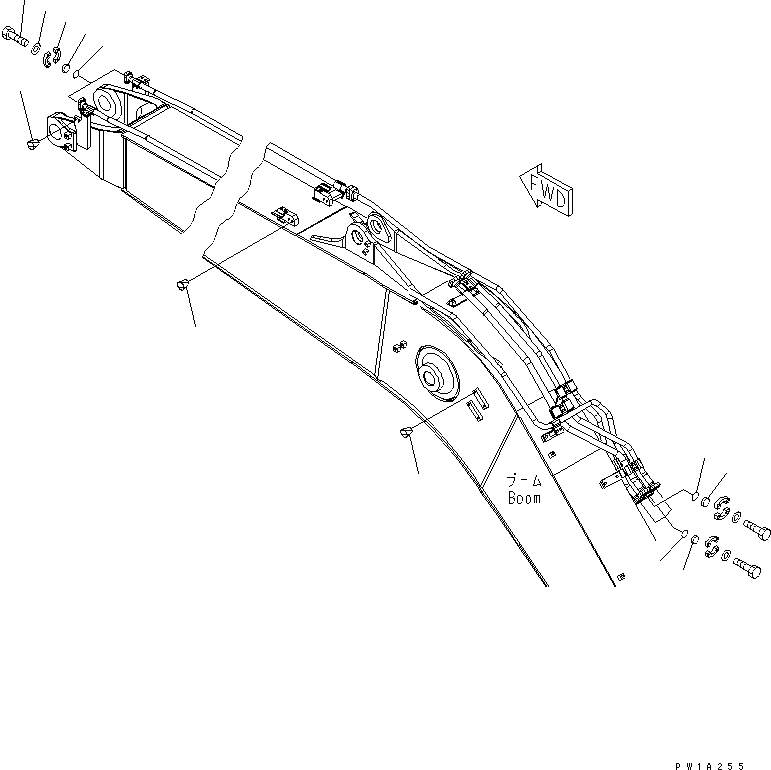 FWD

ブーム
Boom

PW1A255