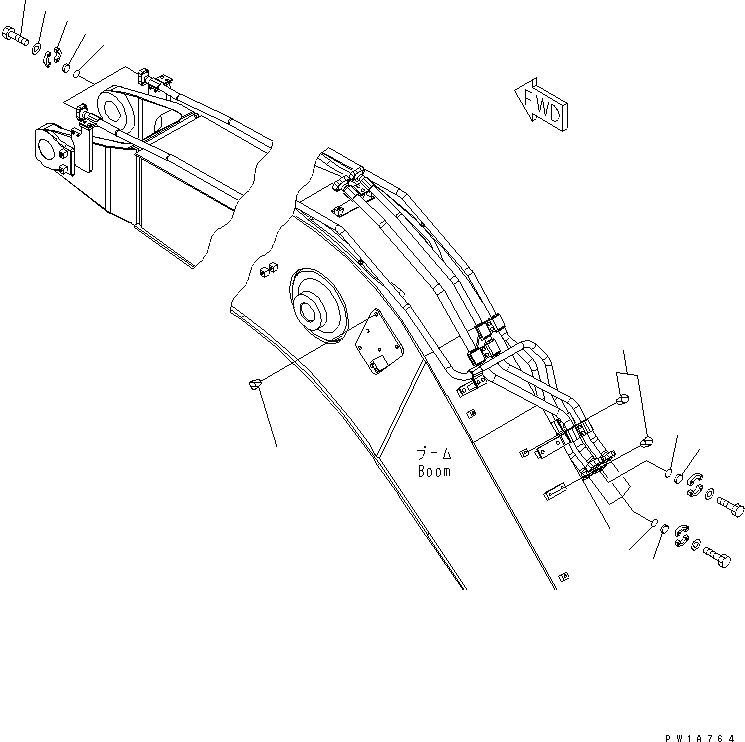 FWD

ブーム
Boom

PW1A764