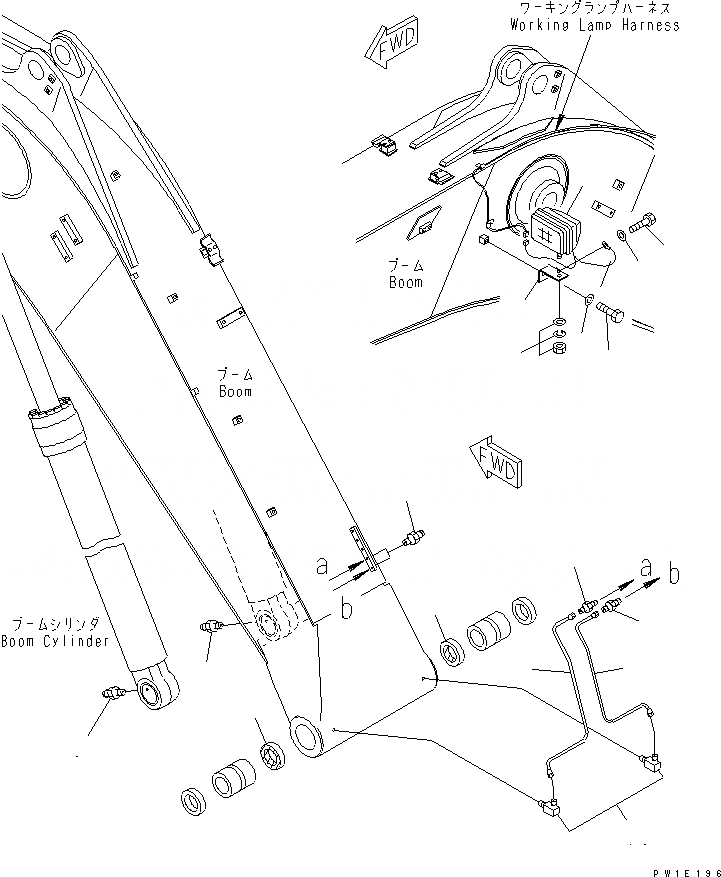 ワーキングランプハーネス
Working Lamp Harness

FWD

ブーム
Boom

ブーム
Boom

FWD

a

b

a

b

ブームシリンダ
Boom Cylinder

PW1E196