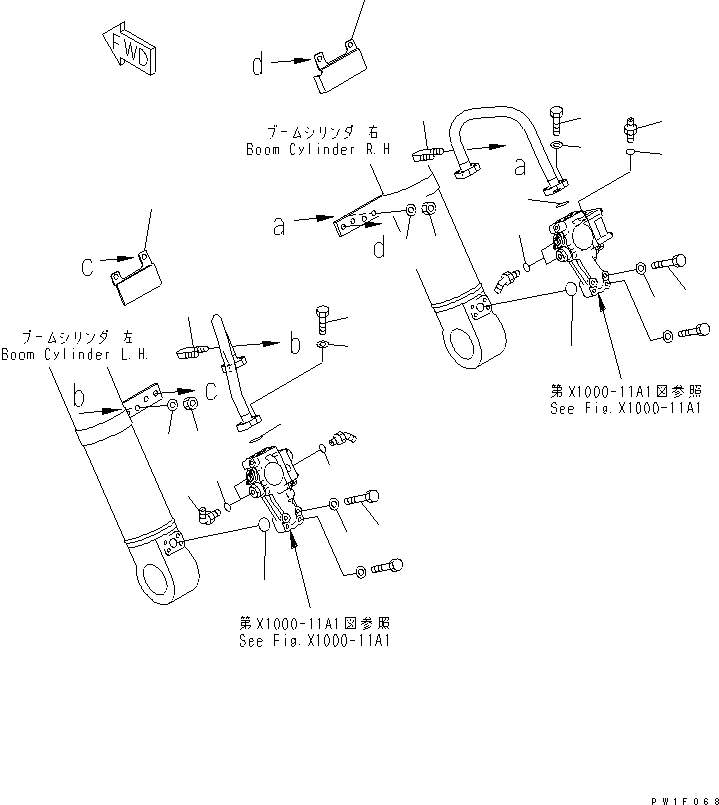 FWD

d

ブームシリンダ 右
Boom Cylinder R.H

a

a

d

c

ブームシリンダ 左
Boom Cylinder L.H.

b

b

c

第X1000-11A1図参照
See Fig.X1000-11A1

第X1000-11A1図参照
See Fig.X1000-11A1

PW1F068