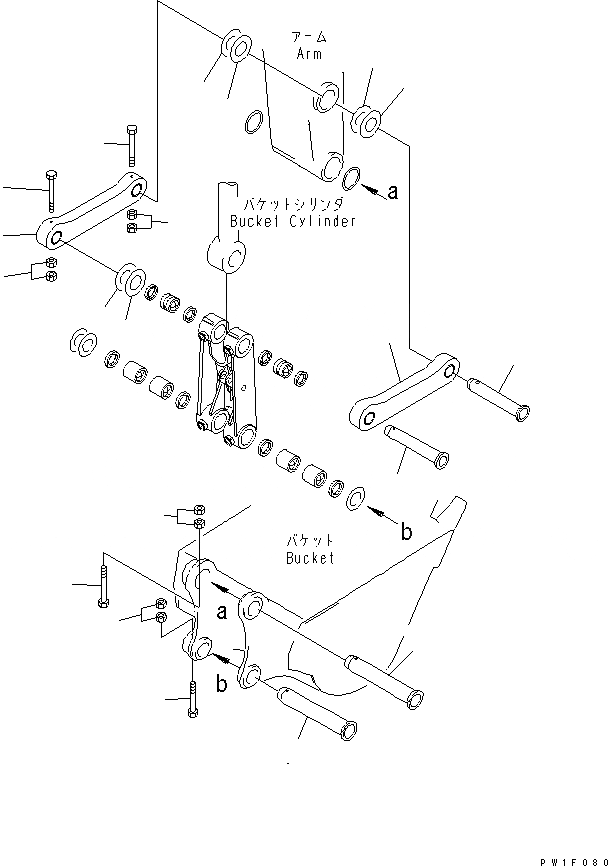 アーム
Arm

a

バケットシリンダ
Bucket Cylinder

b

バケット
Bucket

a

b

PW1F080