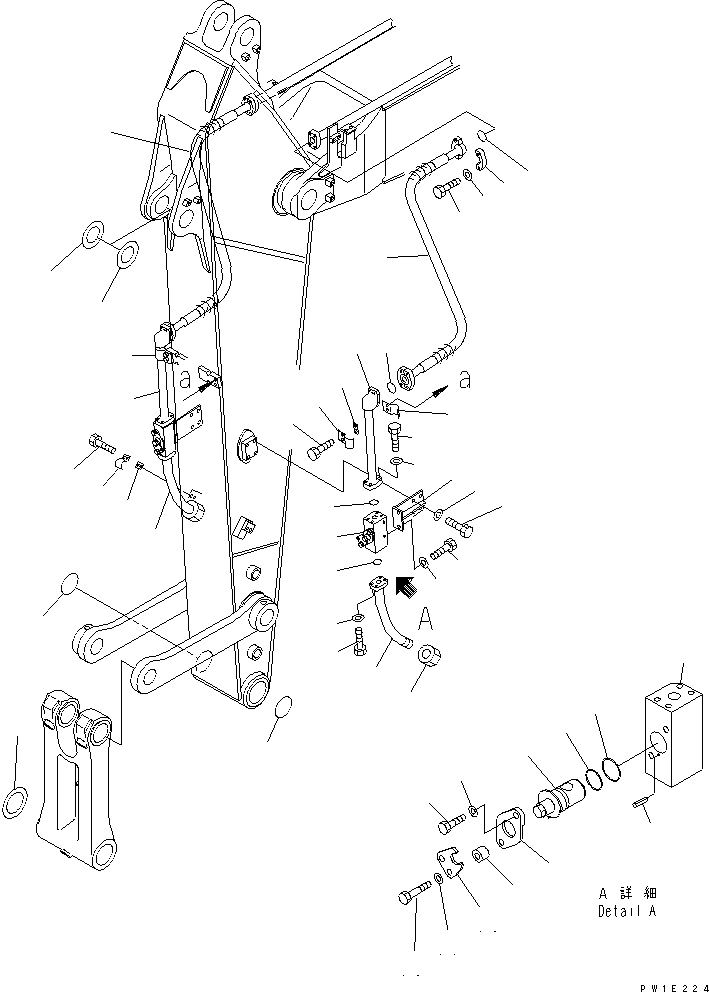 a

a

A

A 詳細
Detail A

PW1E224