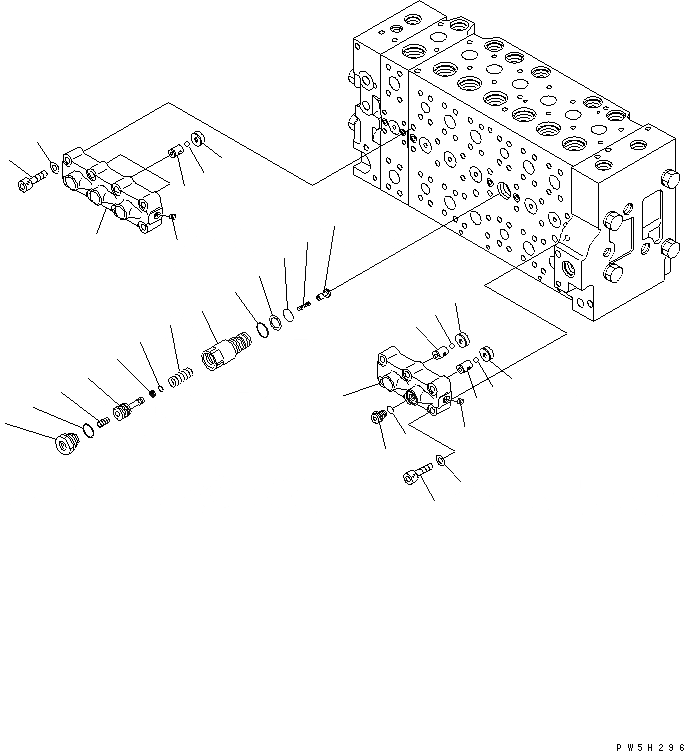 PW5H296