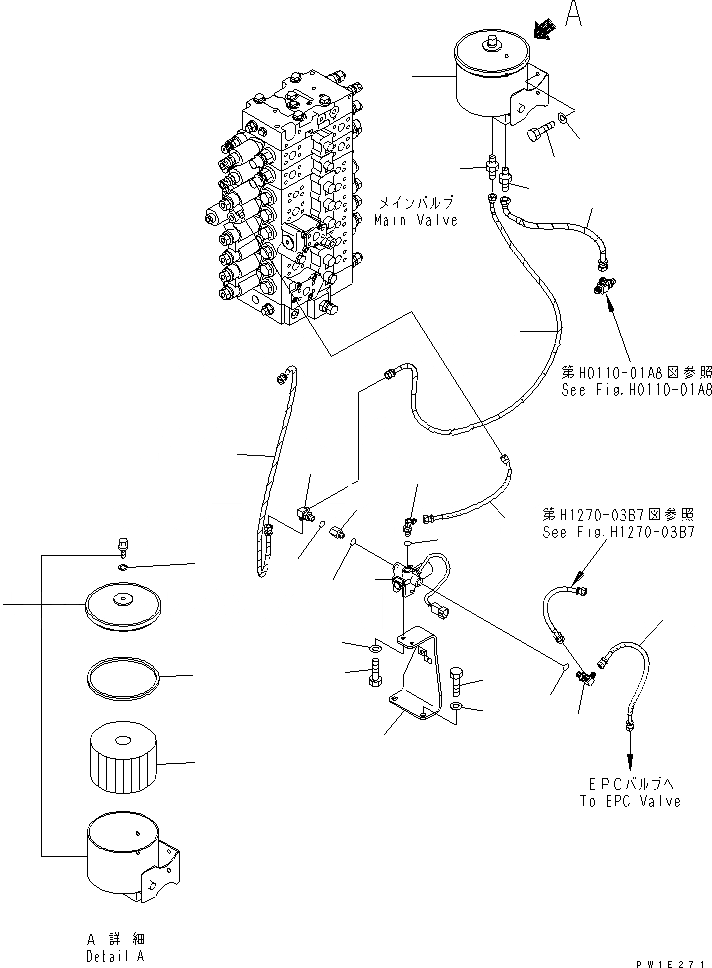 A

メインバルブ
Main Valve

第H0110-01A8図参照
See Fig.H0110-01A8

第H1270-03B7図参照
See Fig.H1270-03B7

EPCバルブへ
To EPC Valve

A 詳細
Detail A

PW1E271