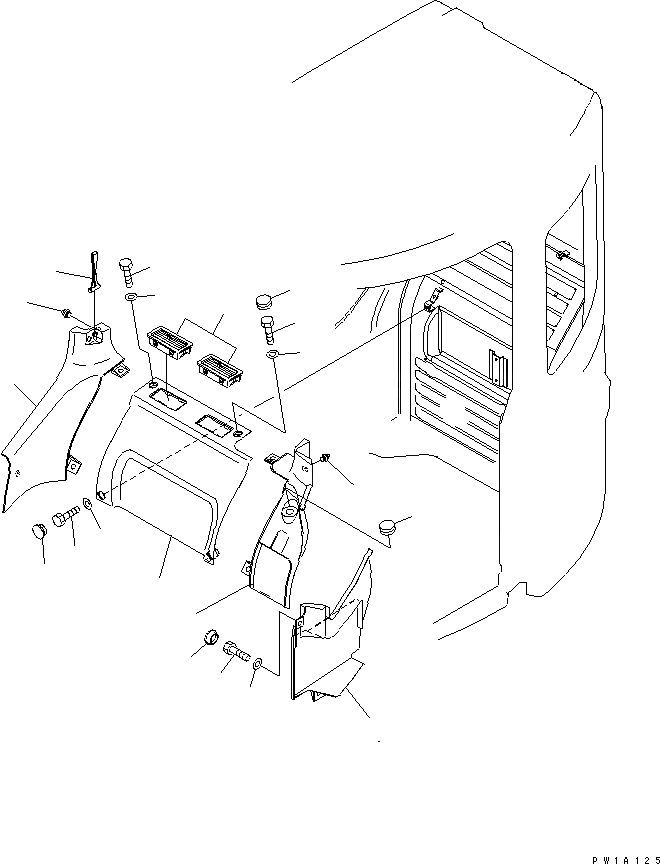 PW1A125