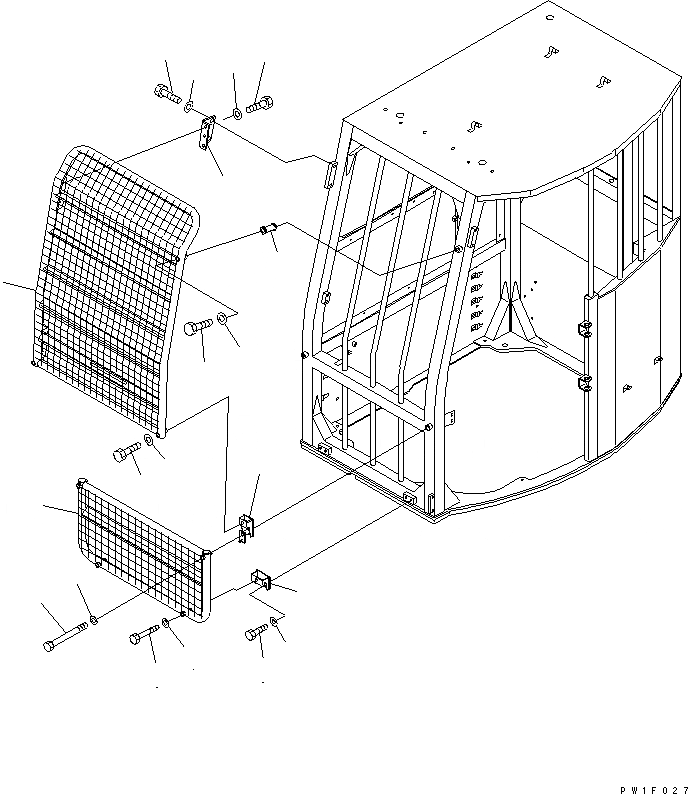 PW1F027