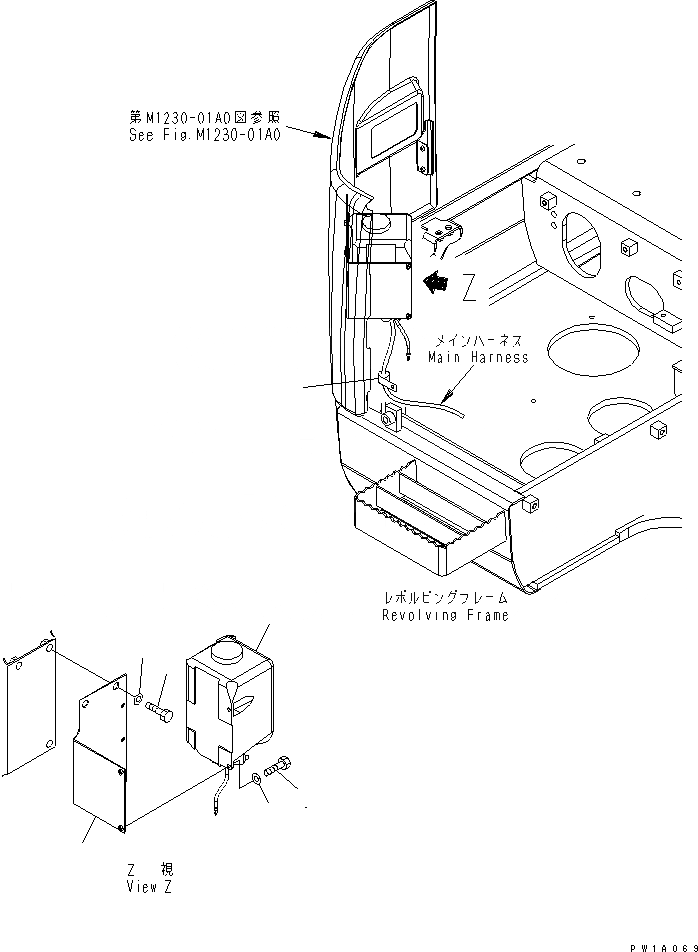 第M1230-01A0図参照
See Fig.M1230-01A0

Z

メインハーネス
Main Harness

レボルビングフレーム
Revolving Frame

Z 視
View Z

PW1A069