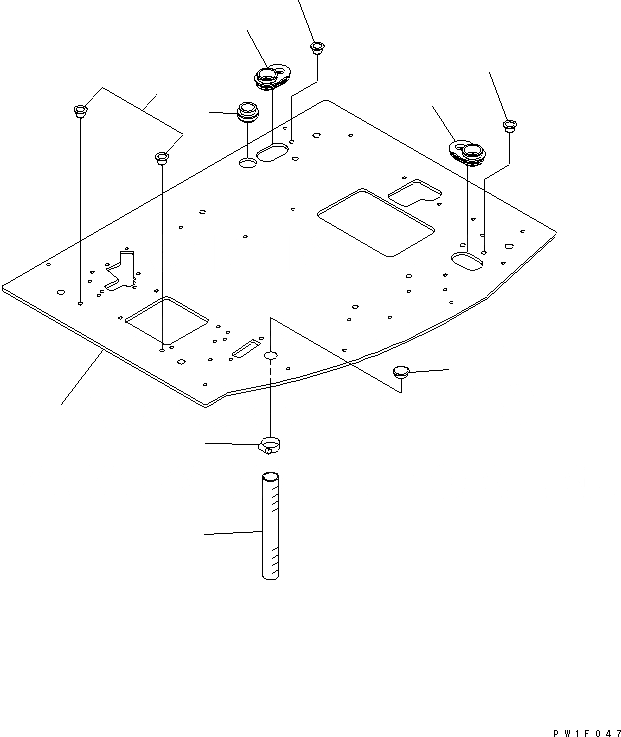 PW1F047