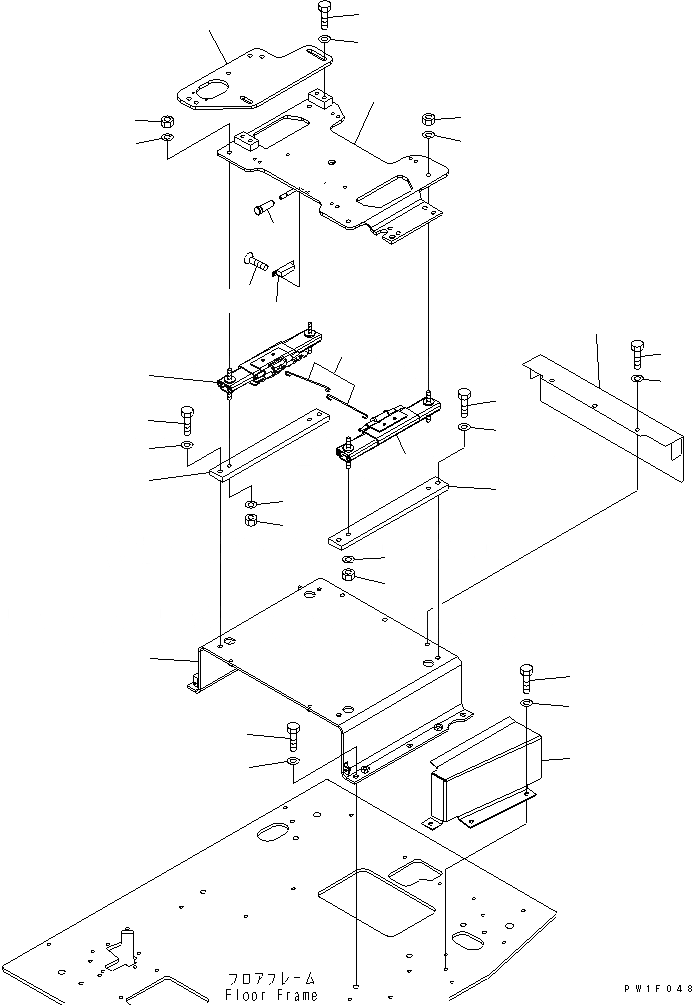 フロアフレーム
Floor Frame

PW1F048