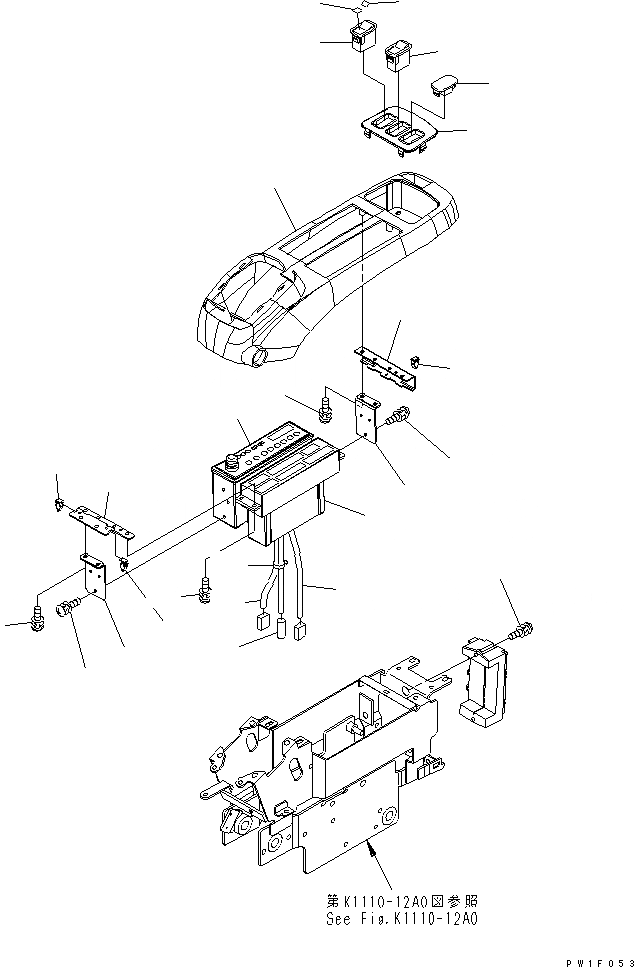 第K1110-12A0図参照
See Fig.K1110-12A0

PW1F053