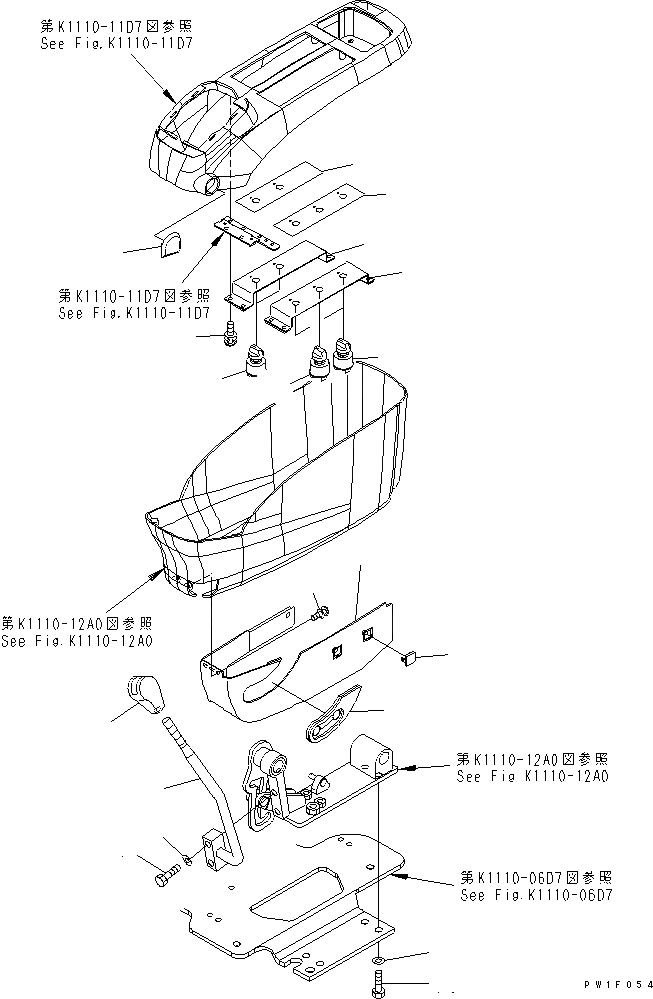 第K1110-11D7図参照
See Fig.K1110-11D7

第K1110-11D7図参照
See Fig.K1110-11D7

第K1110-12A0図参照
See Fig.K1110-12A0

第K1110-12A0図参照
See Fig K1110-12A0

第K1110-06D7図参照
See Fig.K1110-06D7

PW1F054