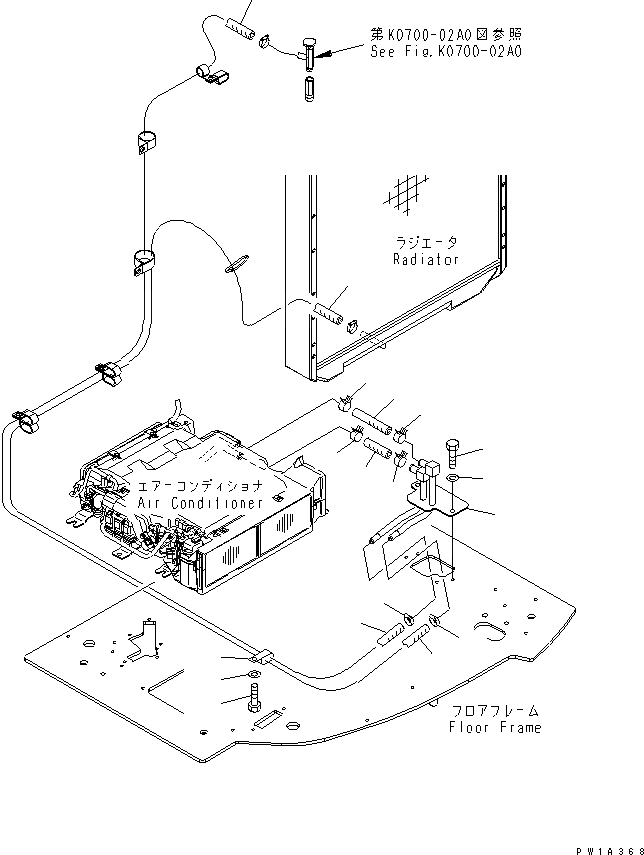 第K0700-02A0図参照
See Fig.K0700-02A0

ラジエータ
Radiator

エアーコンディショナ
Air Conditioner

フロアフレーム
Floor Frame

PW1A368