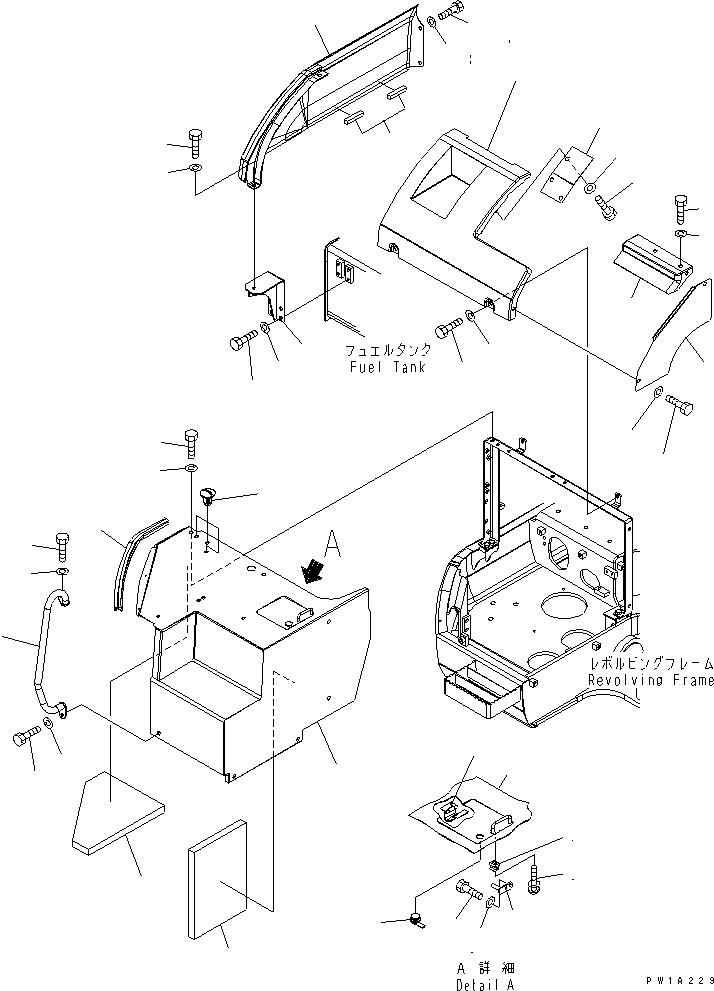 フュエルタンク
Fuel Tank

A

レボルビングフレーム
Revolving Frame

A 詳細
Detail A

PW1A229