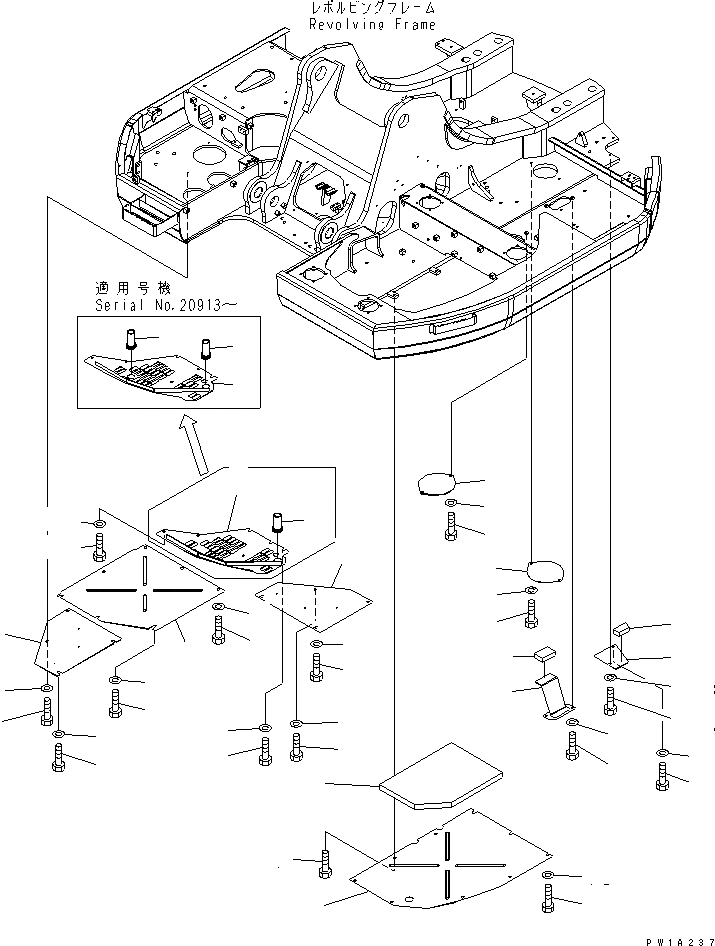 レボルビングフレーム
Revolving Frame

適用号機
Serial No.20913～

PW1A237