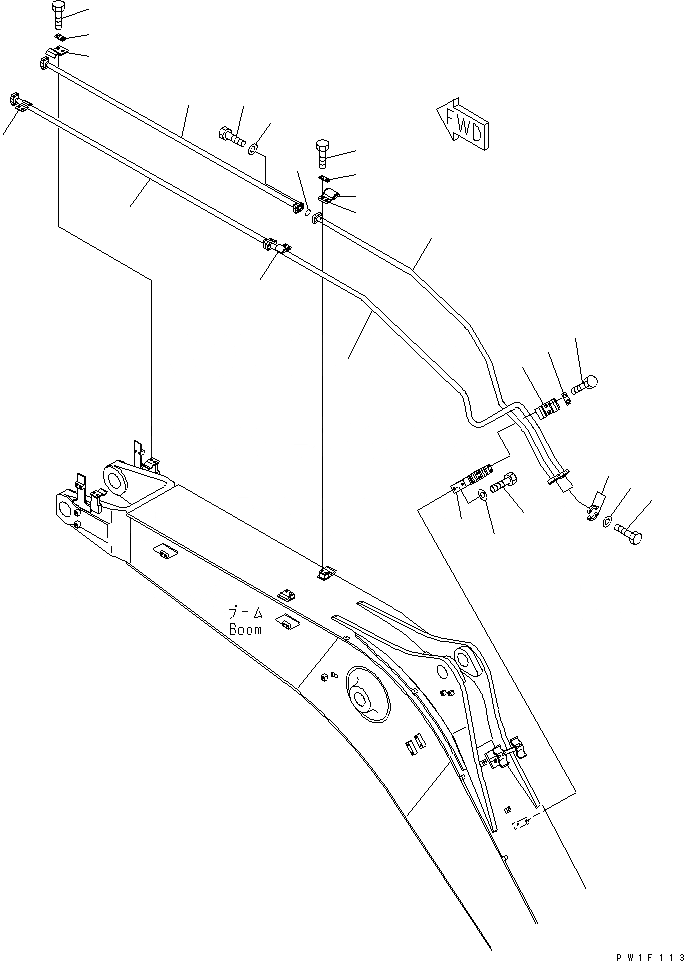 FWD

ブーム
Boom

PW1F113