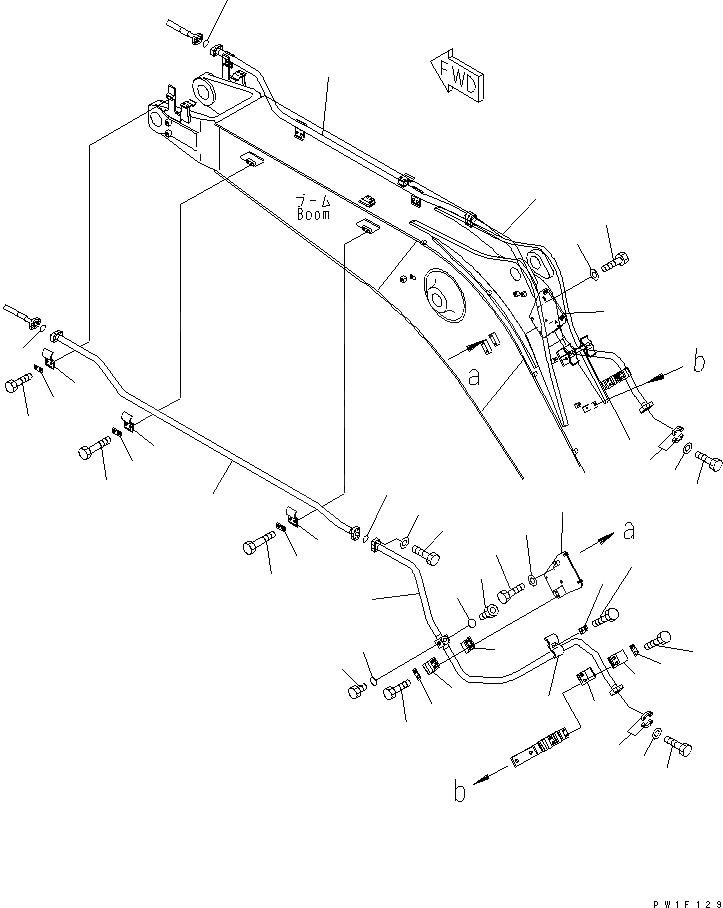 FWD

ブーム
Boom

a

b

a

b

PW1F129