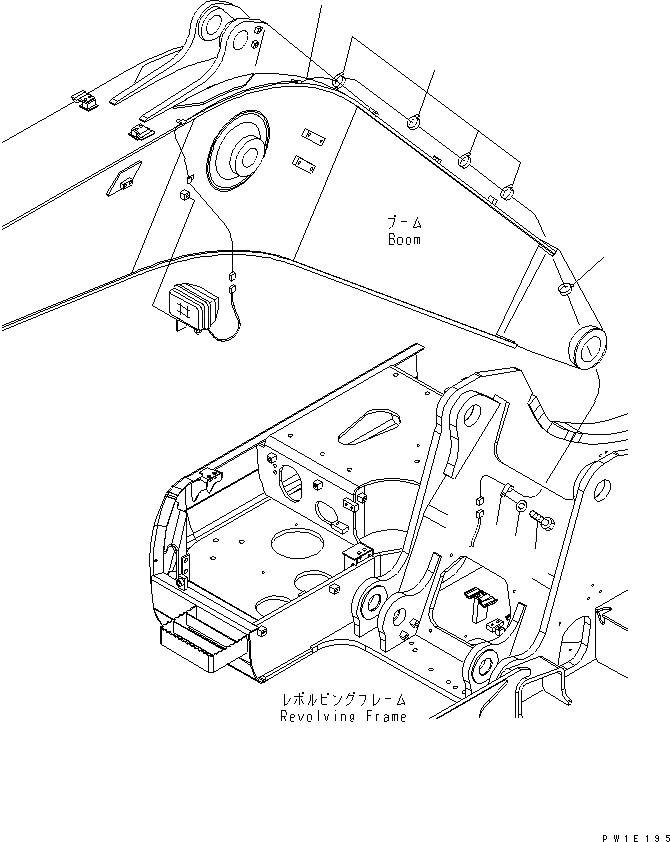 ブーム
Boom

レボルビングフレーム
Revolving Frame

PW1E195