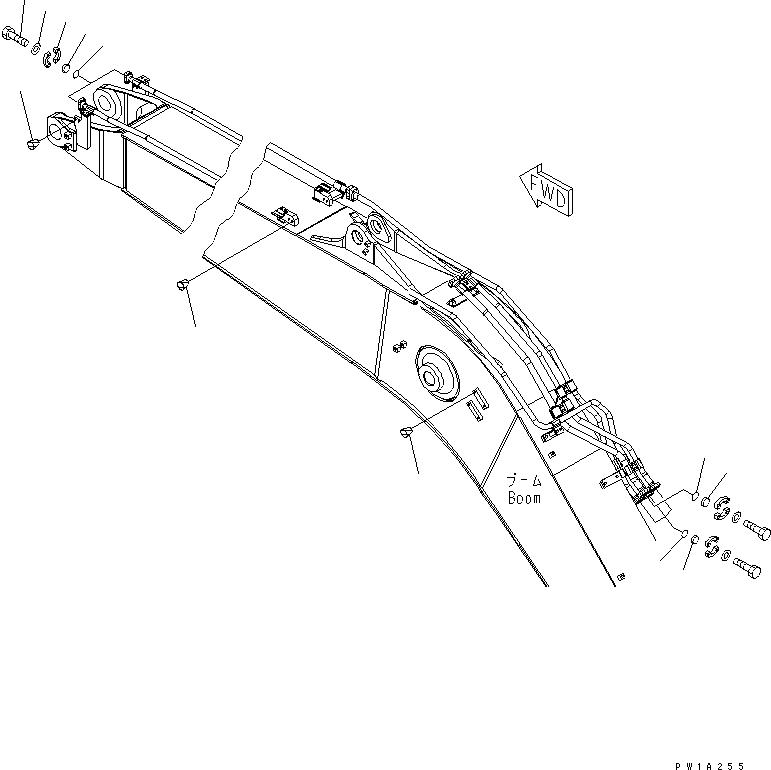 FWD

ブーム
Boom

PW1A255