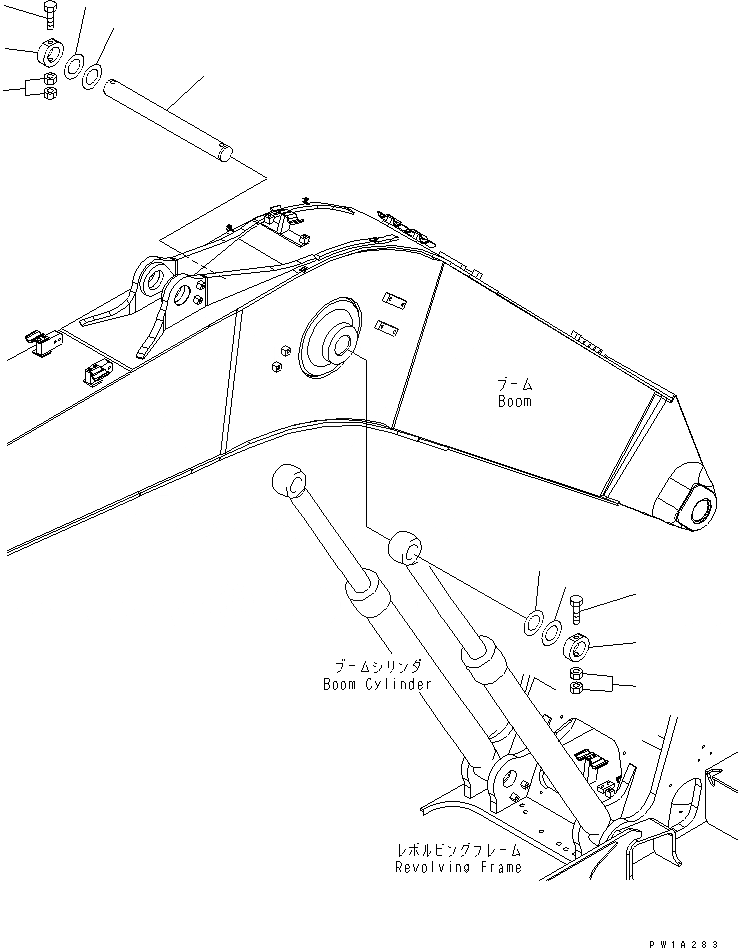 ブーム
Boom

ブームシリンダ
Boom Cylinder

レボルビングフレーム
Revolving Frame

PW1A283