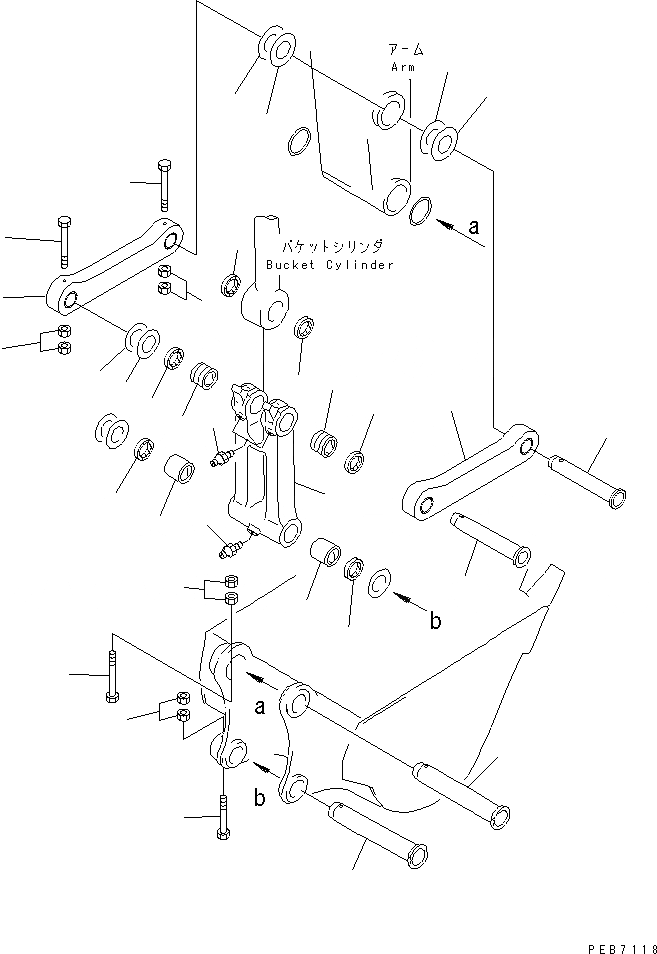 アーム
Arm

a

バケットシリンダ
Bucket Cylinder

b

a

b

PEB7118