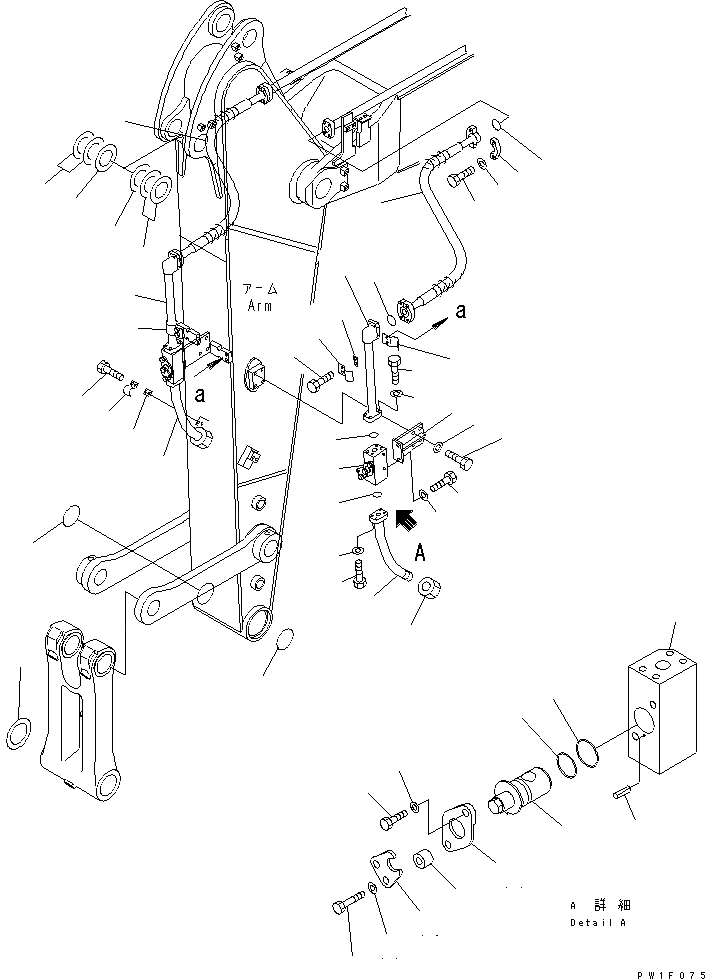 アーム
Arm

a

a

A

A 詳細
Detail A

PW1F075